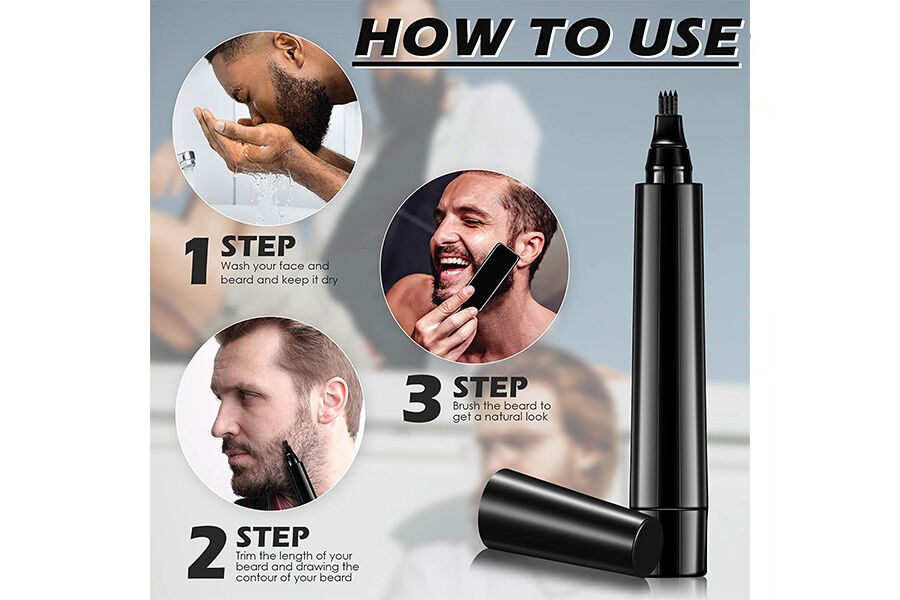 HOW TO USE

1 STEP
Wash your face and beard and keep it dry

3 STEP
Brush the beard to get a natural look

2 STEP
Trim the length of your beard and drawing the contour of your beard