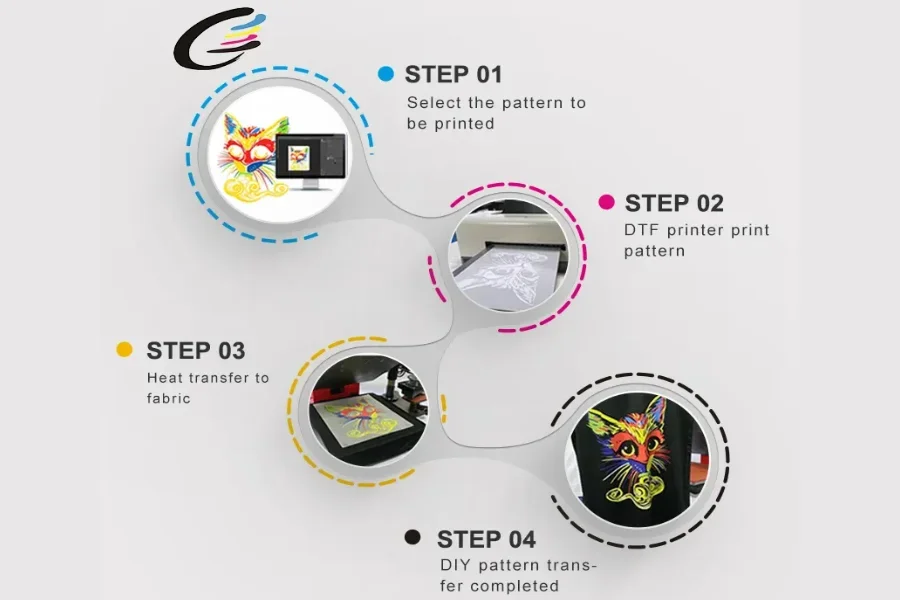 STEP 01
Select the pattern to be printed

STEP 02
DTF printer print pattern

STEP 03
Heat transfer to fabric

STEP 04
DIY pattern transfer completed