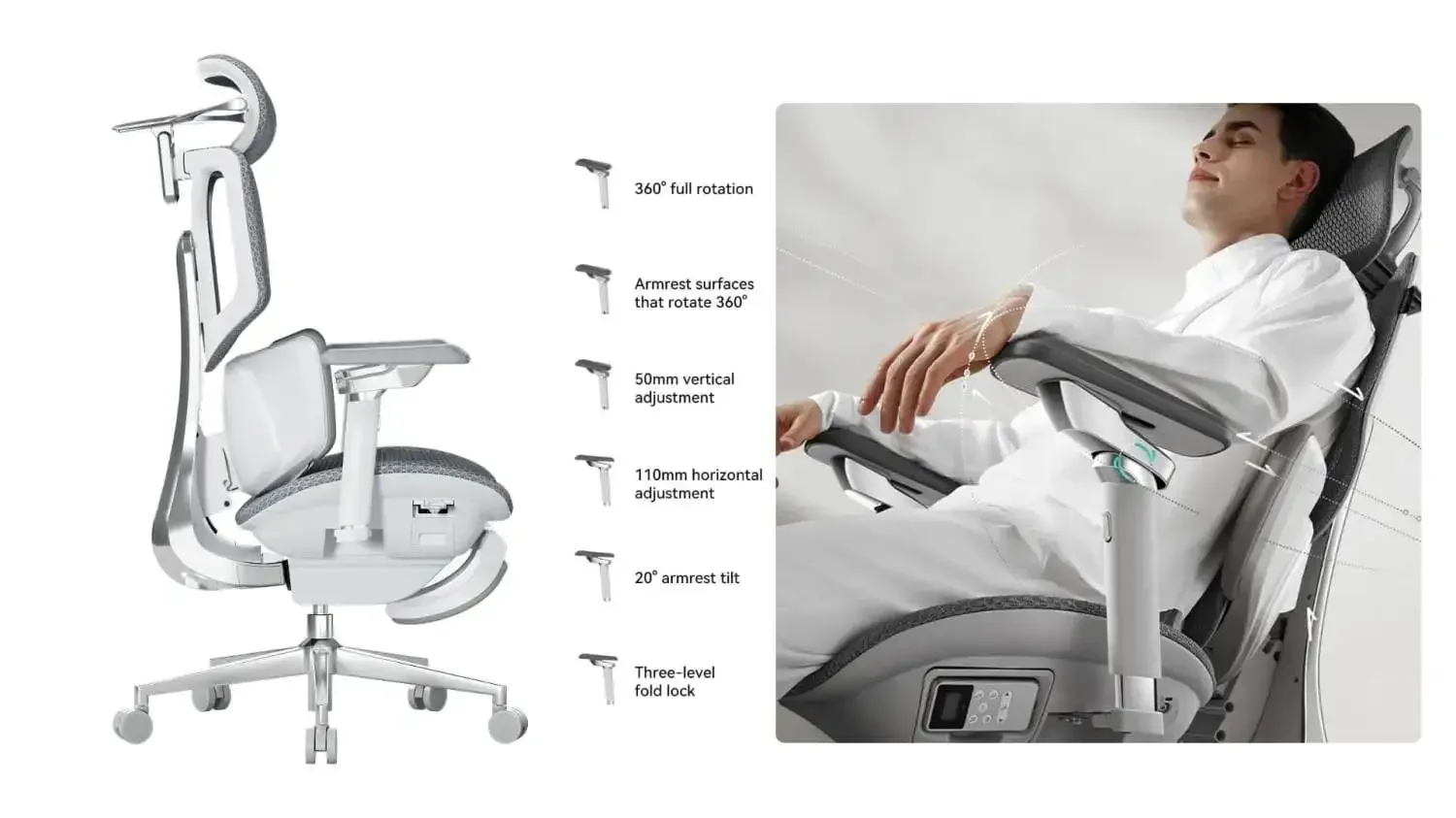 360° full rotation

Armrest surfaces that rotate 360°

50mm vertical adjustment

110mm horizontal adjustment

20° armrest tilt

Three-level fold lock